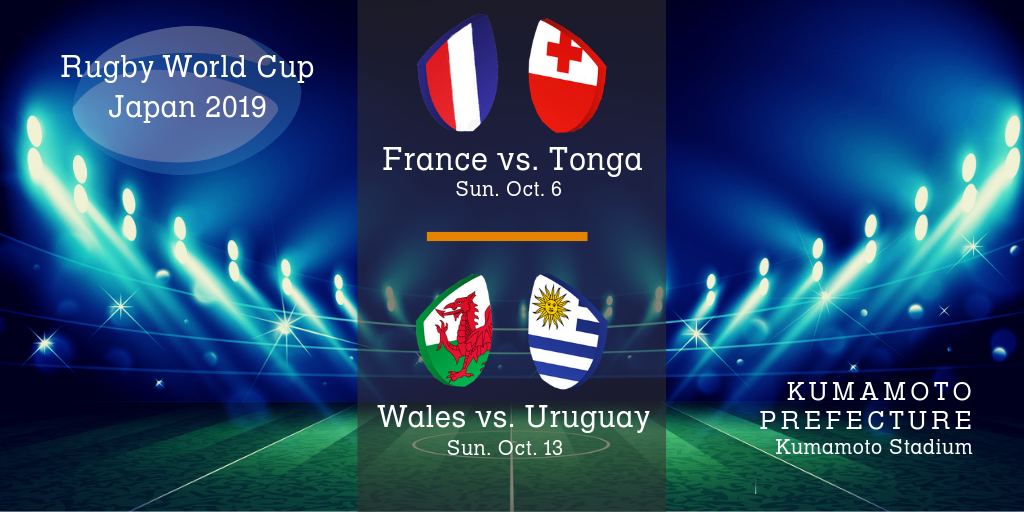 Rugby World Cup
Japan 2019

France vs. Tonga
Sun. Oct. 6

Wales vs. Uruguay
Sun. Oct. 13

KUMAMOTO PREFECTURE
Kumamoto Stadium